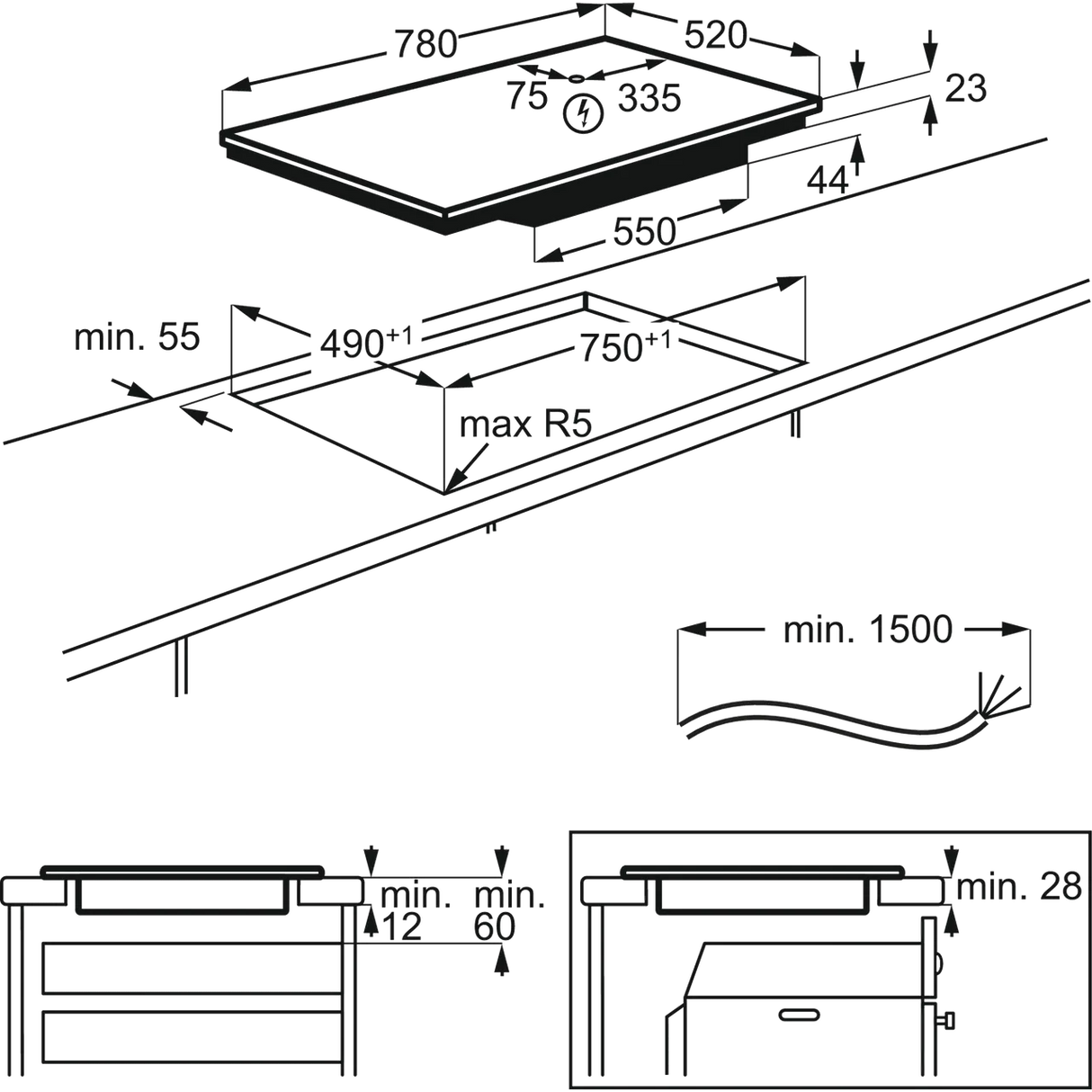 780
520
75
335
23
44
550
min. 55
$490^{+1}$
$750^{+1}$
max R5
min. 1500
min.
12
min.
60
min. 28