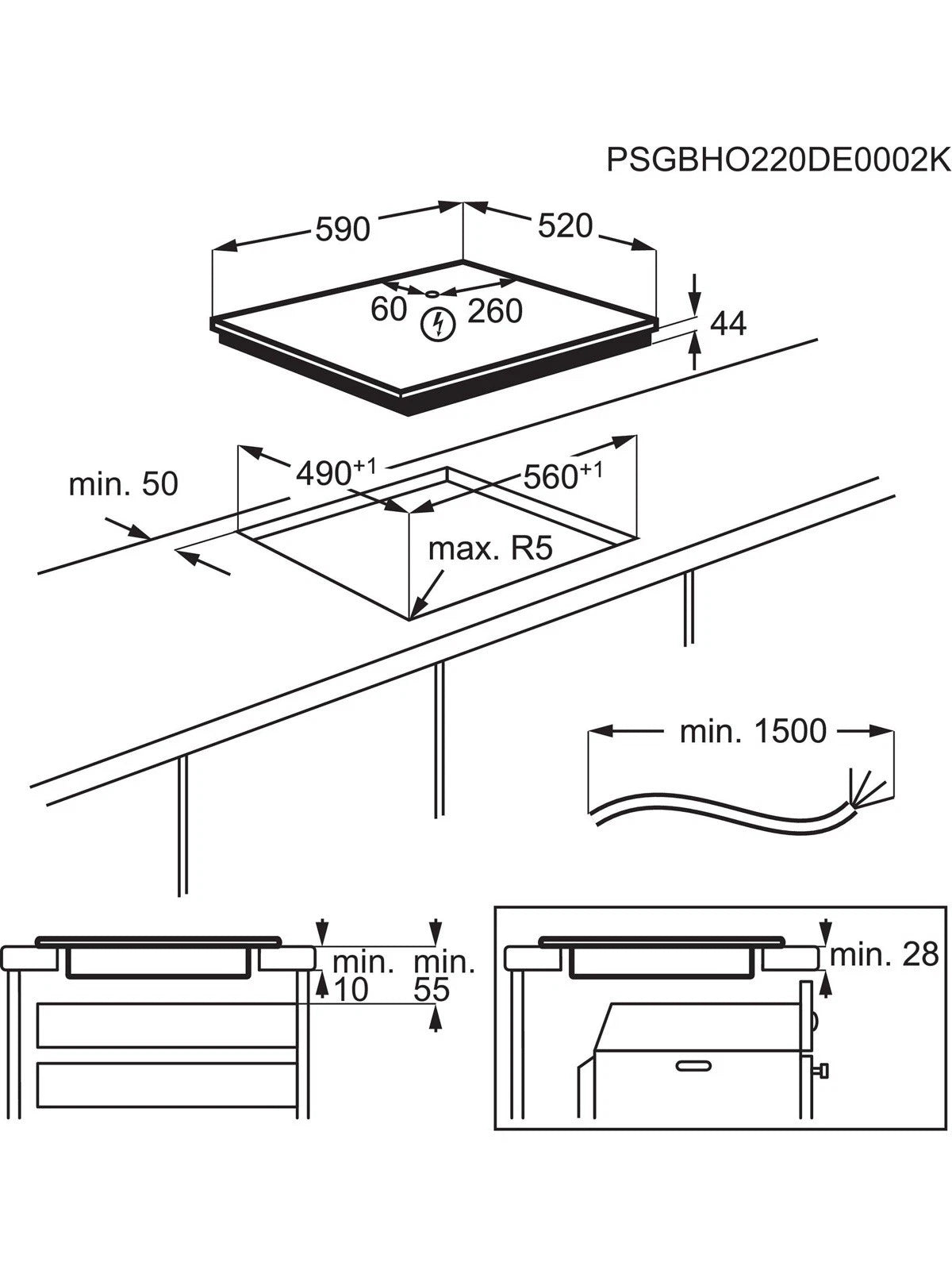 PSGBHO220DE0002K

590

520

60

260

44

min. 50

$490^{+1}$

$560^{+1}$

max. R5

min. 1500

min.
10

min.
55

min. 28