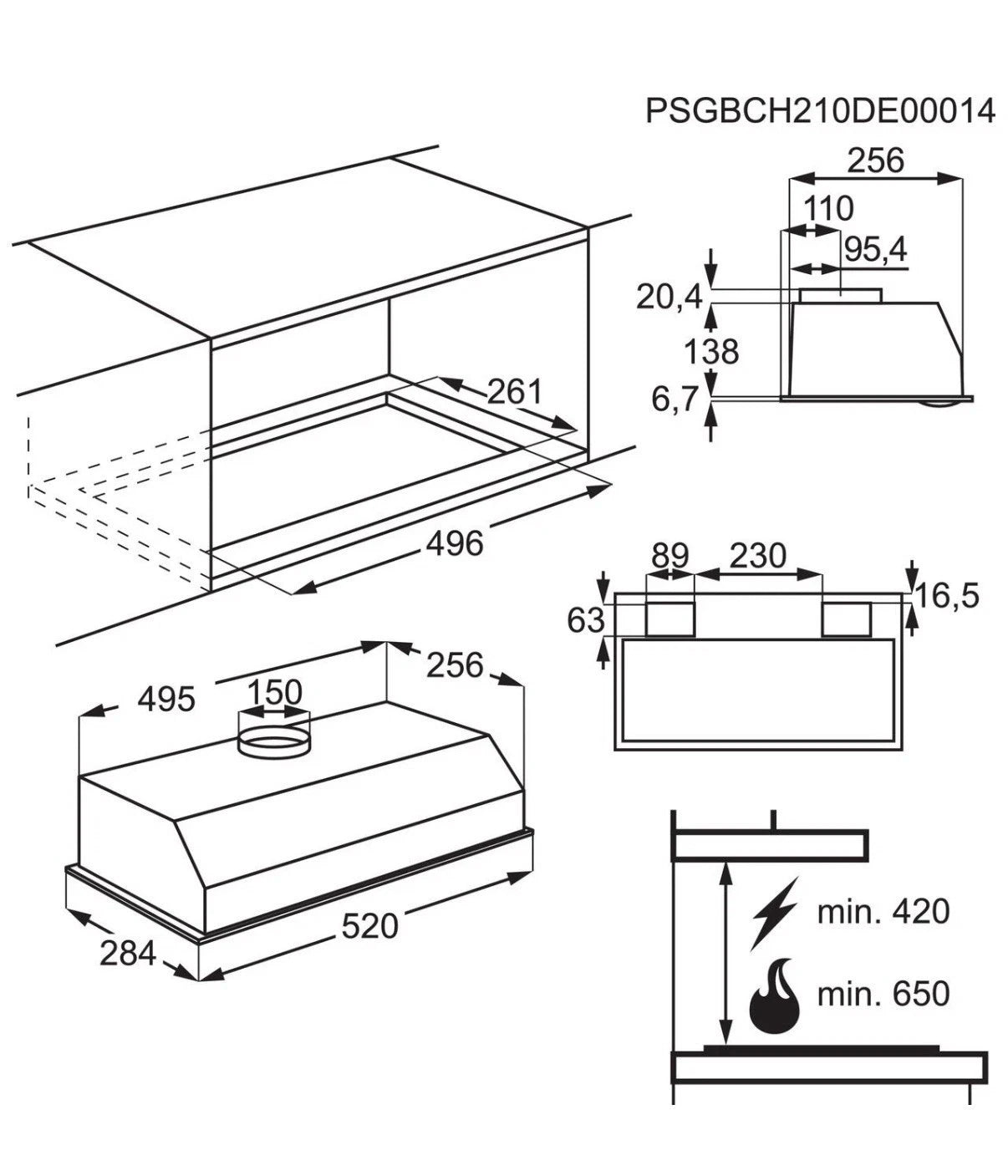 PSGBCH210DE00014

256
110
95,4
20,4
138
6,7

261
496

89
230
16,5
63

495
150
256
520
284

min. 420
min. 650