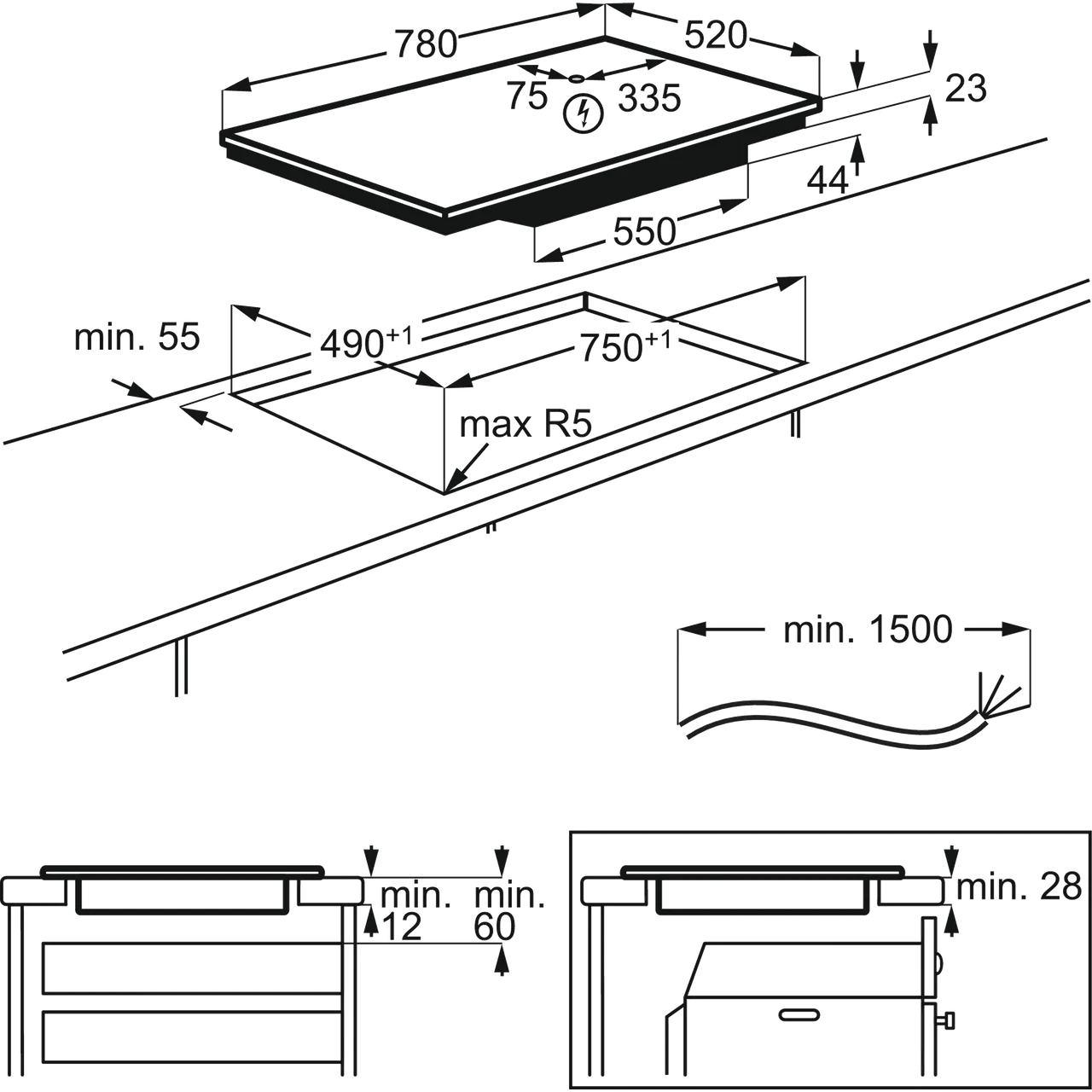 780

520

75

335

23

44

550

min. 55

$490^{+1}$

$750^{+1}$

max R5

min. 1500

min.
12

min.
60

min. 28